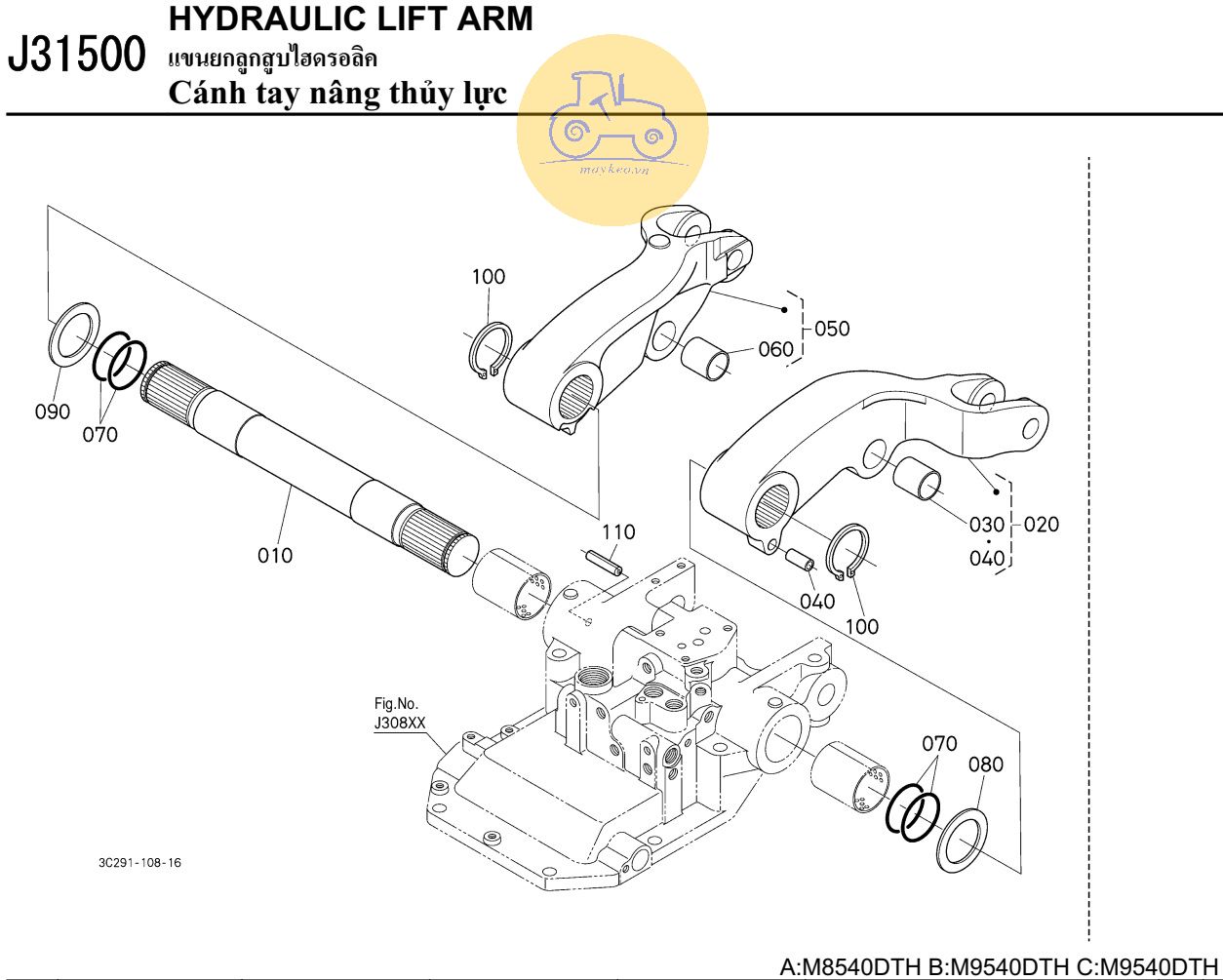 J31500 HYDRAULIC LIFT ARM
แขนยกลูกสูบไฮดรอลิค
Cánh tay nâng thủy lực

maykeo.vn

100
050
060
090
070
010
110
030
020
040
040
100
Fig.No.
J308XX
070
080
3C291-108-16

A:M8540DTH B:M9540DTH C:M9540DTH